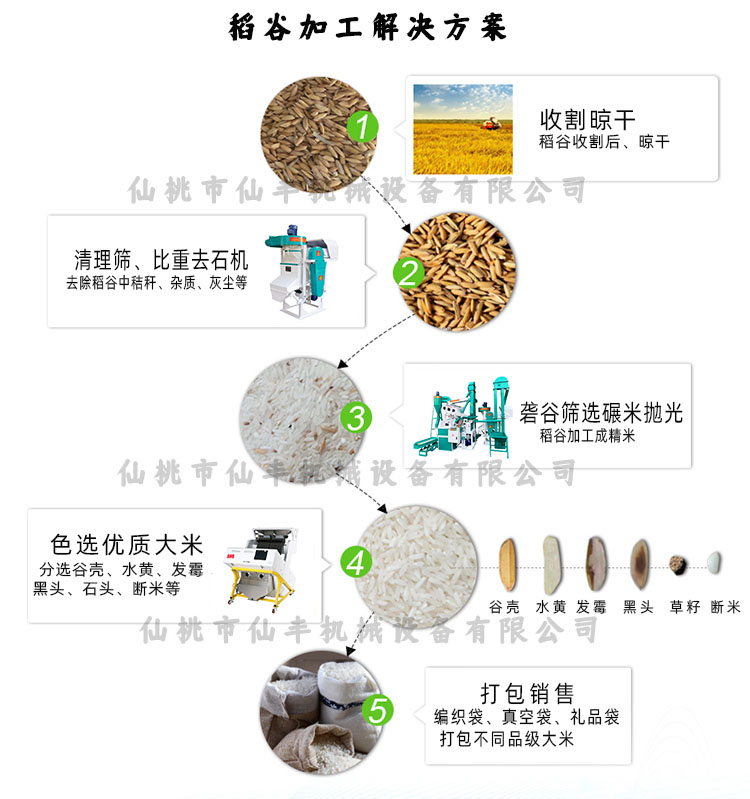 稻谷加工解决方案

1

收割晾干
稻谷收割后、晾干

仙桃市仙丰机械设备有限公司

清理筛、比重去石机
去除稻谷中秸秆、杂质、灰尘等

2

3

砻谷筛选碾米抛光
稻谷加工成精米

仙桃市仙丰机械设备有限公司

色选优质大米
分选谷壳、水黄、发霉
黑头、石头、断米等

4

谷壳 水黄 发霉 黑头 草籽 断米

仙桃市仙丰机械设备有限公司

5

打包销售
编织袋、真空袋、礼品袋
打包不同品级大米